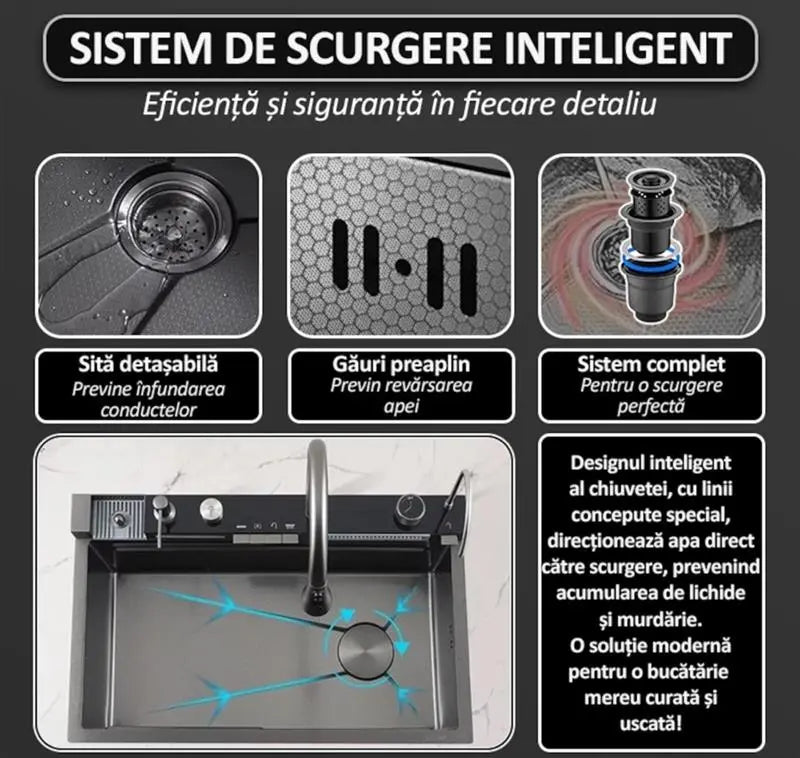 SISTEM DE SCURGERE INTELIGENT

Eficiență și siguranță în fiecare detaliu

Sită detașabilă
Previne înfundarea conductelor

Găuri preaplin
Previn revărsarea apei

Sistem complet
Pentru o scurgere perfectă

Designul inteligent al chiuvetei, cu linii concepute special, direcționează apa direct către scurgere, prevenind acumularea de lichide și murdărie.
O soluție modernă pentru o bucătărie mereu curată și uscată!