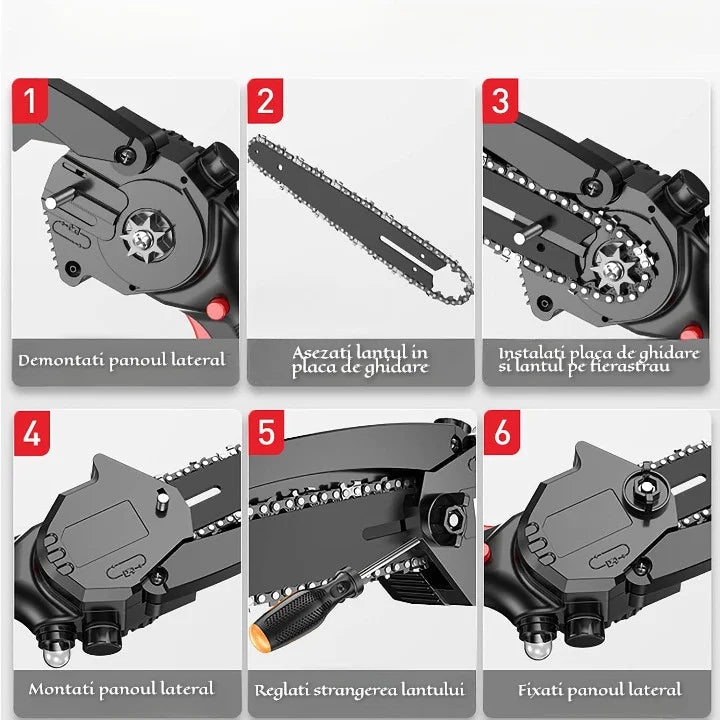 1

Demontati panoul lateral

2

Asezati lantul in placa de ghidare

3

Instalati placa de ghidare si lantul pe fierastrau

4

Montati panoul lateral

5

Reglati strangerea lantului

6

Fixati panoul lateral