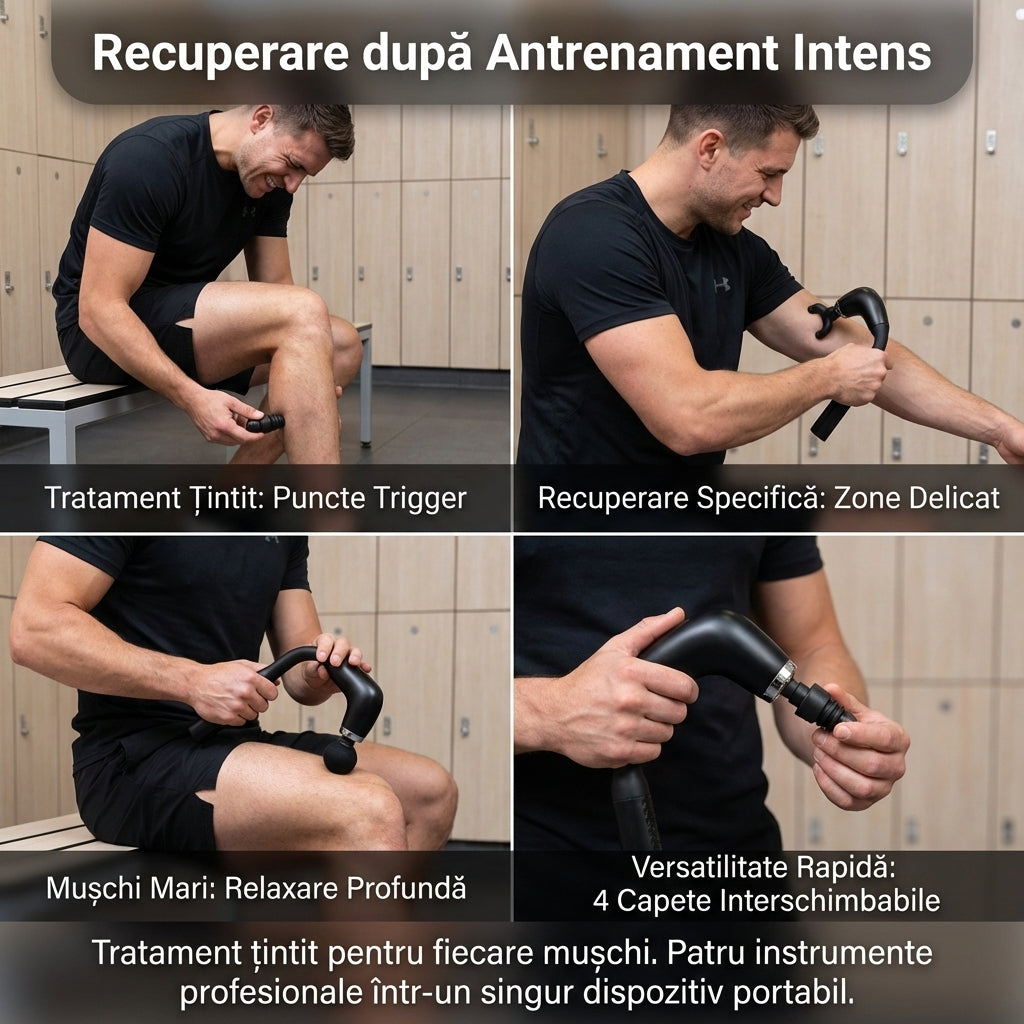 Recuperare după Antrenament Intens

Tratament Țintit: Puncte Trigger

Recuperare Specifică: Zone Delicat

Mușchi Mari: Relaxare Profundă

Versatilitate Rapidă:
4 Capete Interschimbabile

Tratament țintit pentru fiecare mușchi. Patru instrumente profesionale într-un singur dispozitiv portabil.